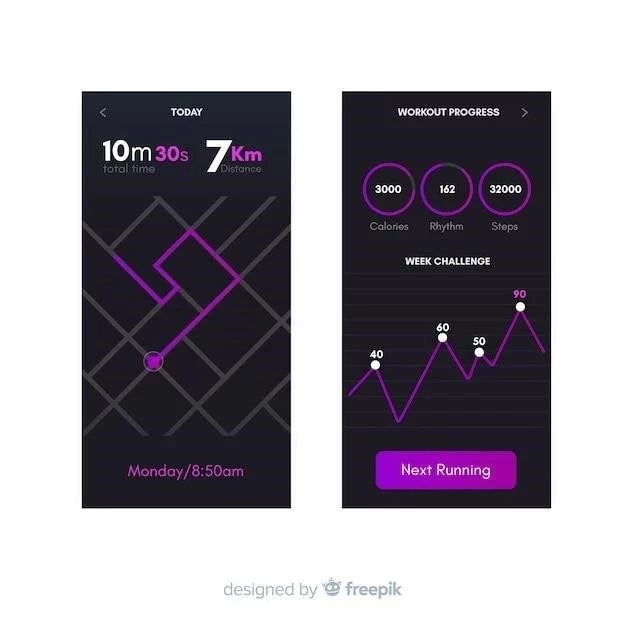 <
TODAY

10m 30s
total time

7Km
Distance

Monday/8:50am

WORKOUT PROGRESS
>

3000
Calories

162
Rhythm

32000
Steps

WEEK CHALLENGE

40
60
50
90

Next Running

designed by freepik